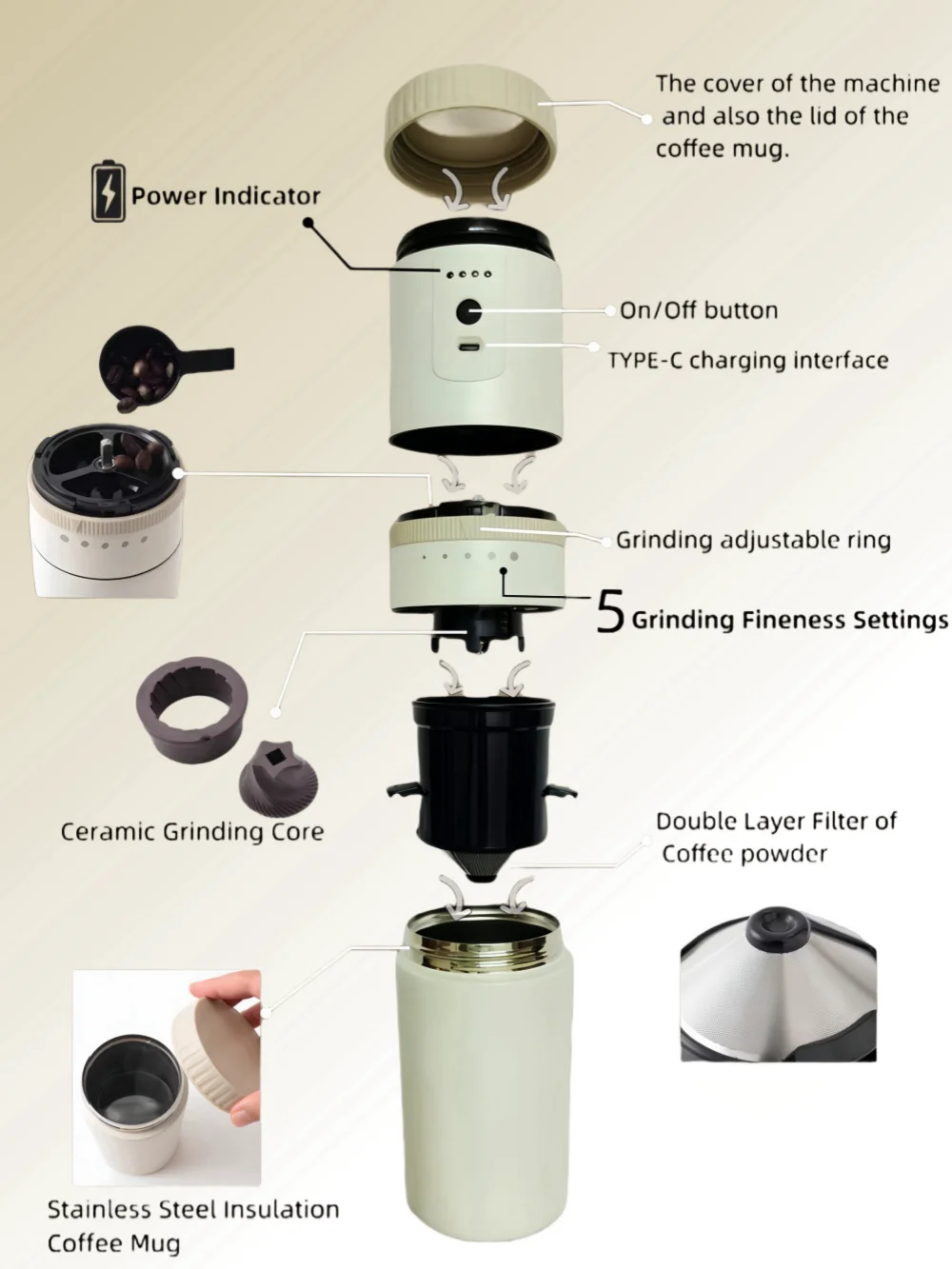 The cover of the machine and also the lid of the coffee mug.

Power Indicator

On/Off button

TYPE-C charging interface

Grinding adjustable ring

5 Grinding Fineness Settings

Ceramic Grinding Core

Double Layer Filter of Coffee powder

Stainless Steel Insulation Coffee Mug